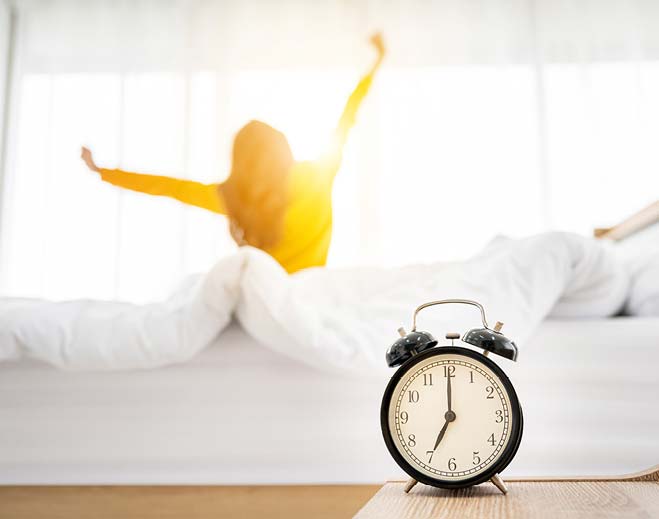 12 1 2 3 4 5 6 7 8 9 10 11