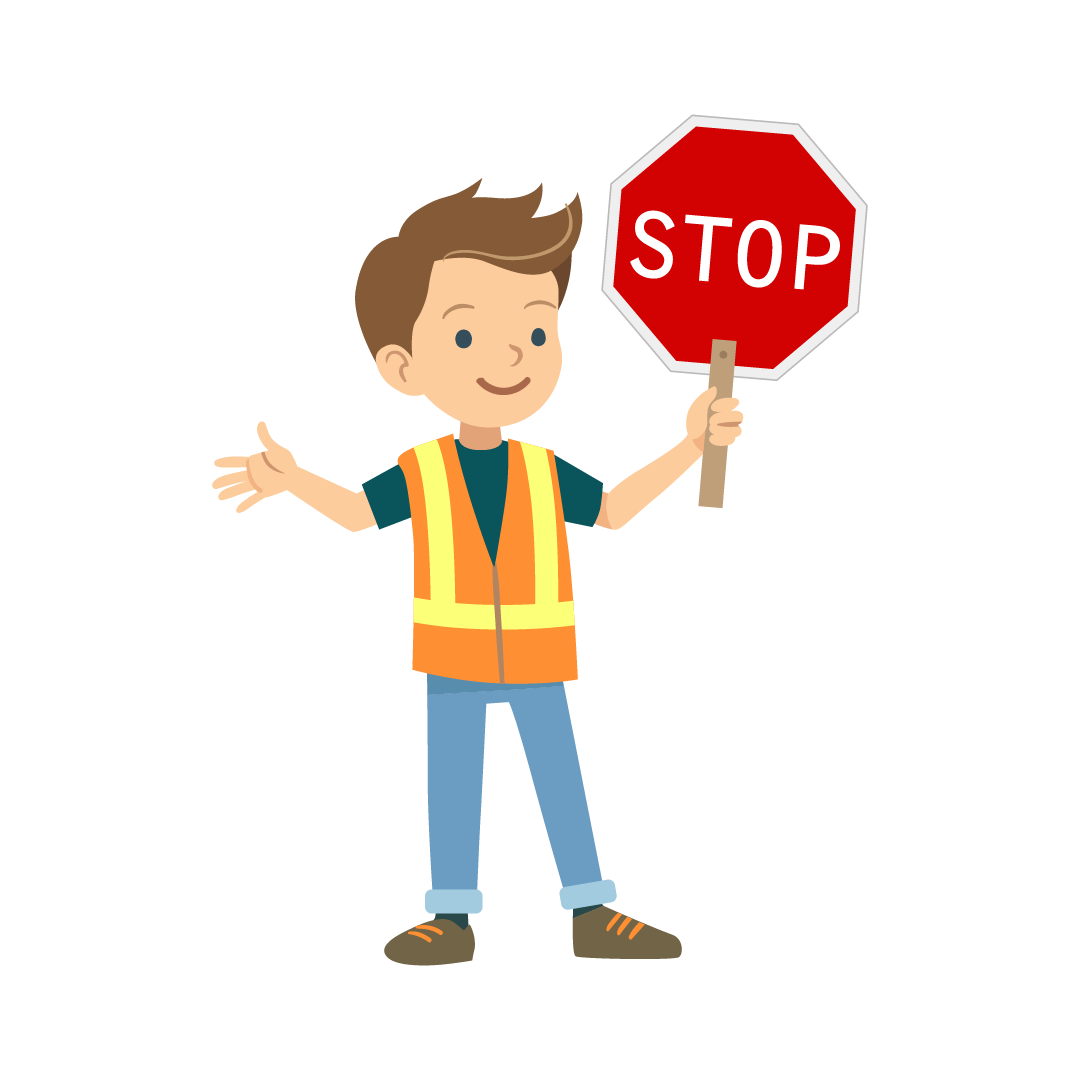 STOP